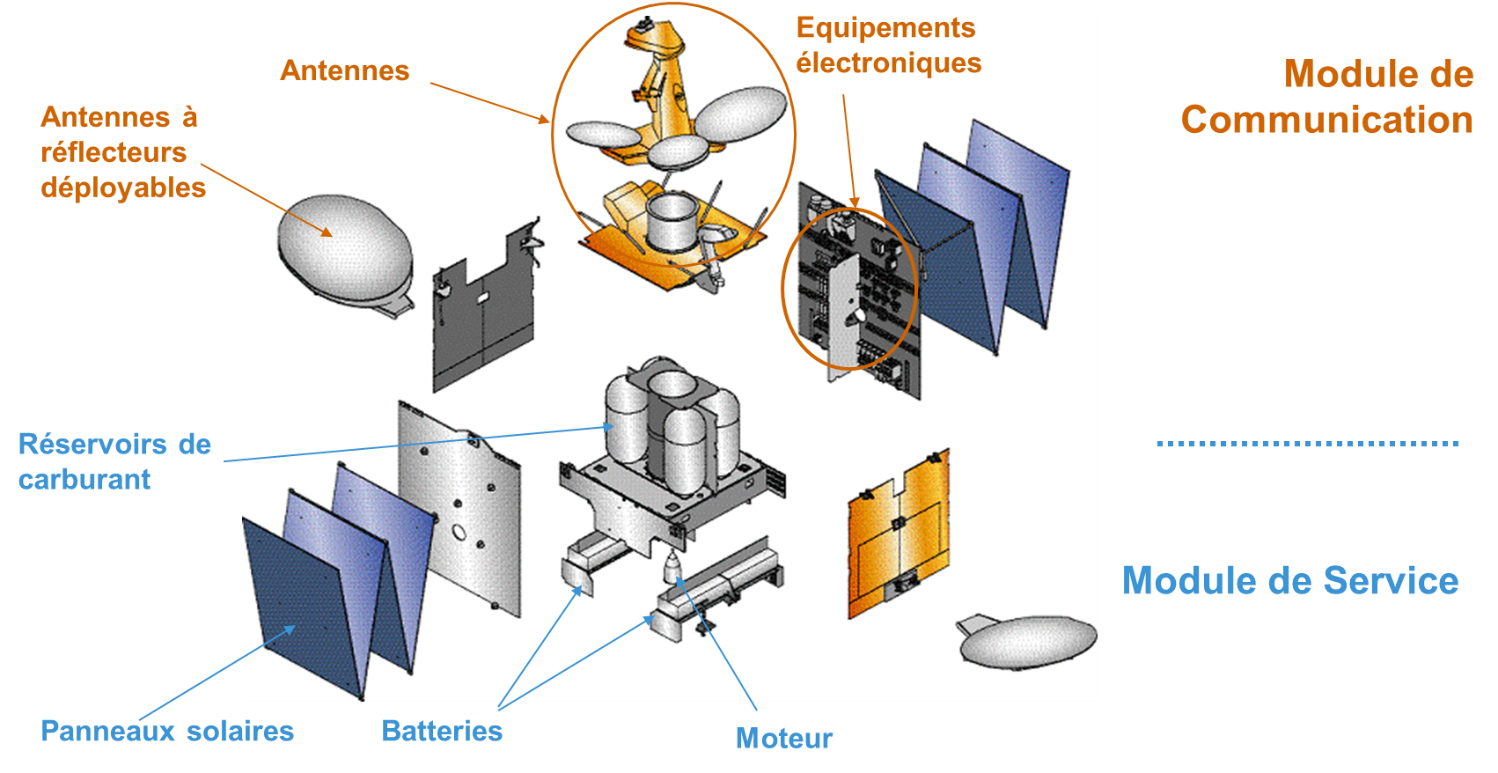 Antennes

Equipements électroniques

Module de Communication

Antennes à réflecteurs déployables

Réservoirs de carburant

Module de Service

Panneaux solaires

Batteries

Moteur